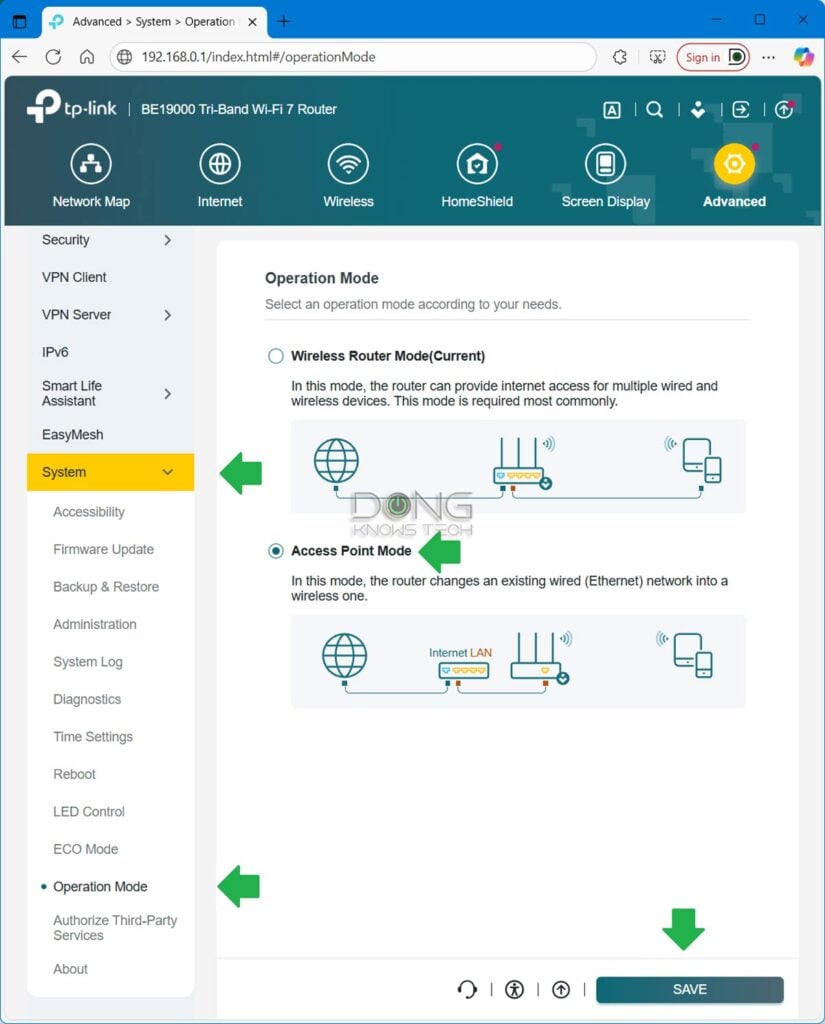 Advanced > System > Operation

192.168.0.1/index.html#/operationMode

Sign in

tp-link | BE19000 Tri-Band Wi-Fi 7 Router

Network Map

Internet

Wireless

HomeShield

Screen Display

Advanced

Security

VPN Client

VPN Server

IPv6

Smart Life Assistant

EasyMesh

System

Accessibility

Firmware Update

Backup & Restore

Administration

System Log

Diagnostics

Time Settings

Reboot

LED Control

ECO Mode

Operation Mode

Authorize Third-Party Services

About

Operation Mode

Select an operation mode according to your needs.

Wireless Router Mode(Current)

In this mode, the router can provide internet access for multiple wired and wireless devices. This mode is required most commonly.

DONG KNOWS TECH

Access Point Mode

In this mode, the router changes an existing wired (Ethernet) network into a wireless one.

Internet LAN

SAVE